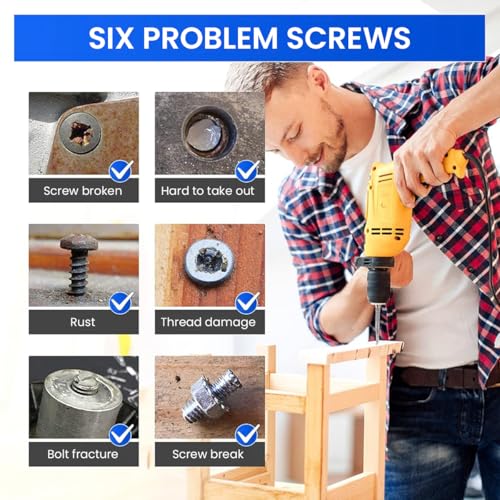 SIX PROBLEM SCREWS

Screw broken

Hard to take out

Rust

Thread damage

Bolt fracture

Screw break